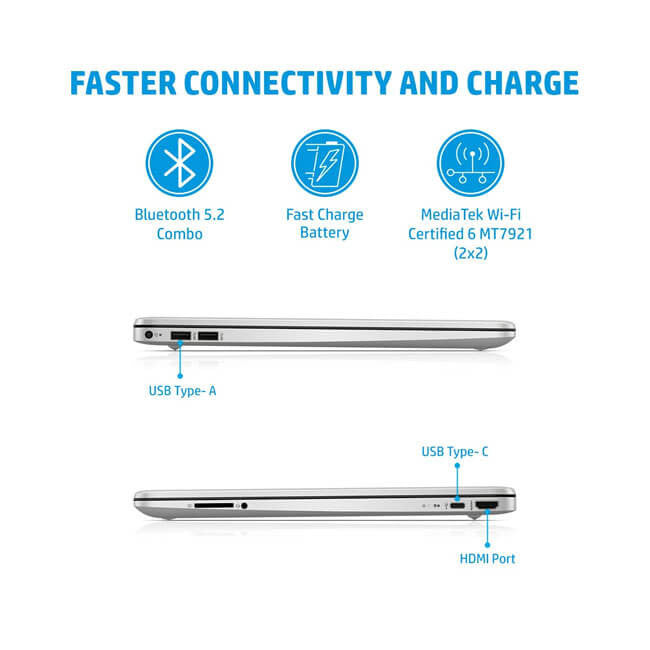 FASTER CONNECTIVITY AND CHARGE

Bluetooth 5.2 Combo

Fast Charge Battery

MediaTek Wi-Fi Certified 6 MT7921 (2x2)

USB Type- A

USB Type- C

HDMI Port