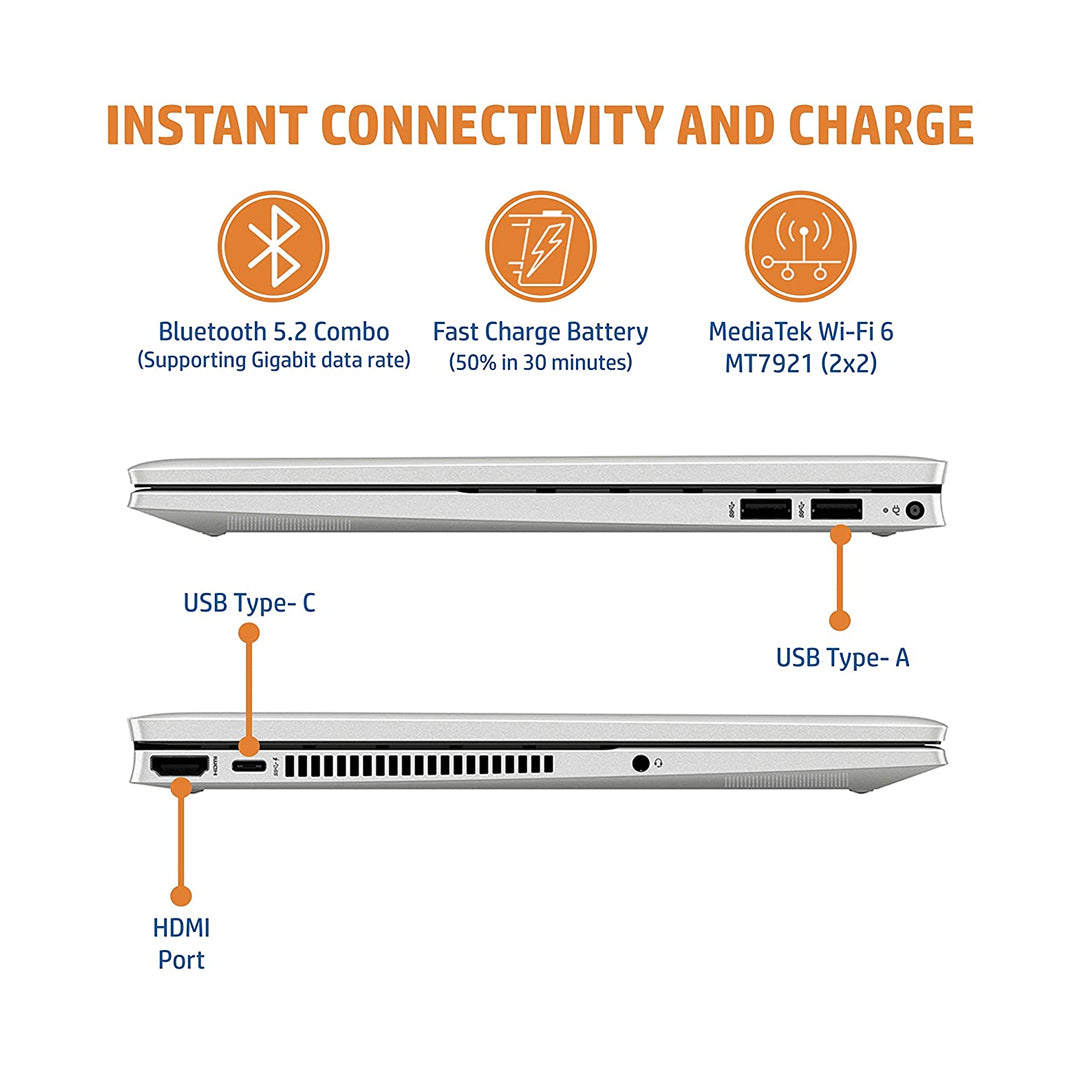 INSTANT CONNECTIVITY AND CHARGE

Bluetooth 5.2 Combo
(Supporting Gigabit data rate)

Fast Charge Battery
(50% in 30 minutes)

MediaTek Wi-Fi 6
MT7921 (2x2)

USB Type- C

USB Type- A

HDMI
Port