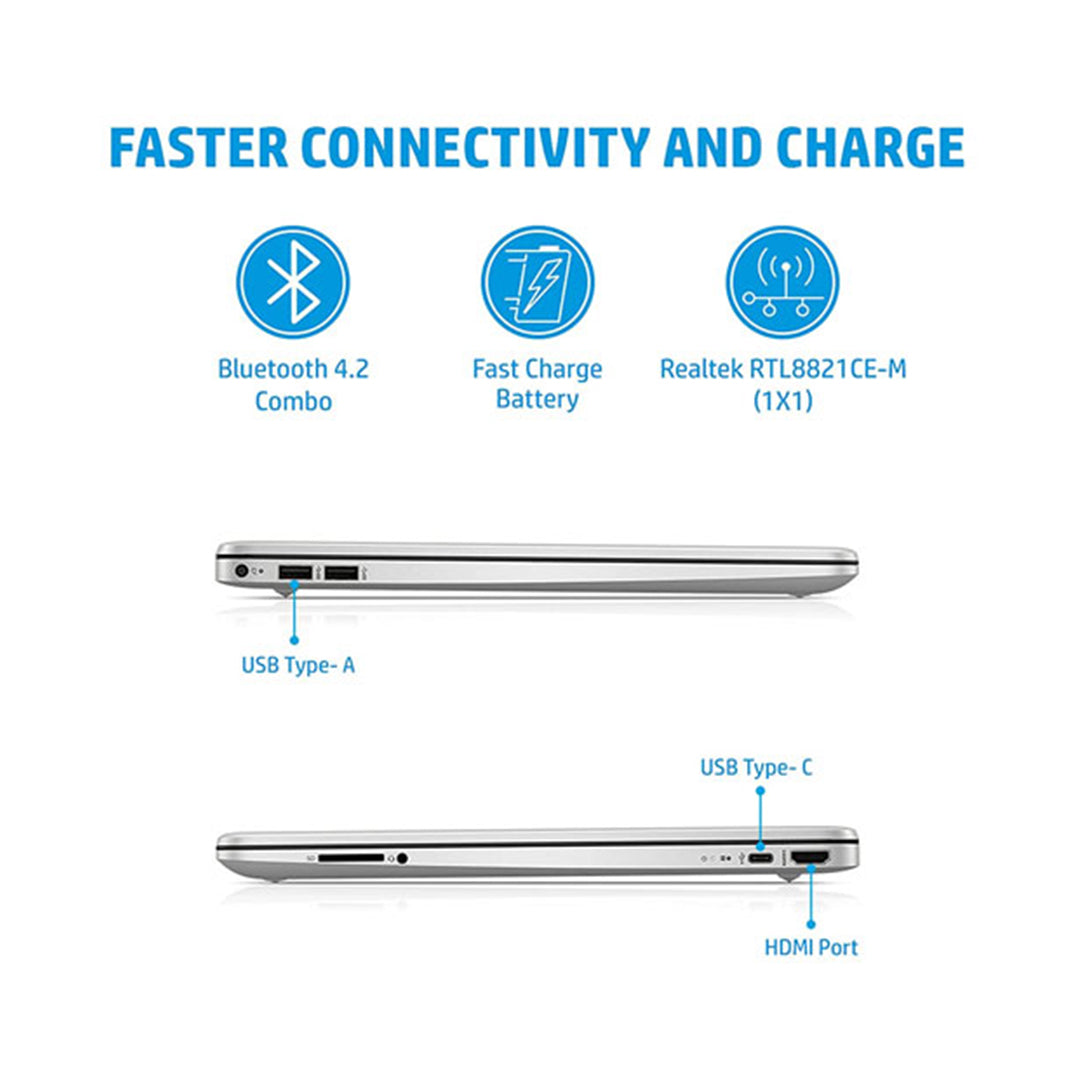 FASTER CONNECTIVITY AND CHARGE

Bluetooth 4.2 Combo

Fast Charge Battery

Realtek RTL8821CE-M (1X1)

USB Type- A

USB Type- C

HDMI Port