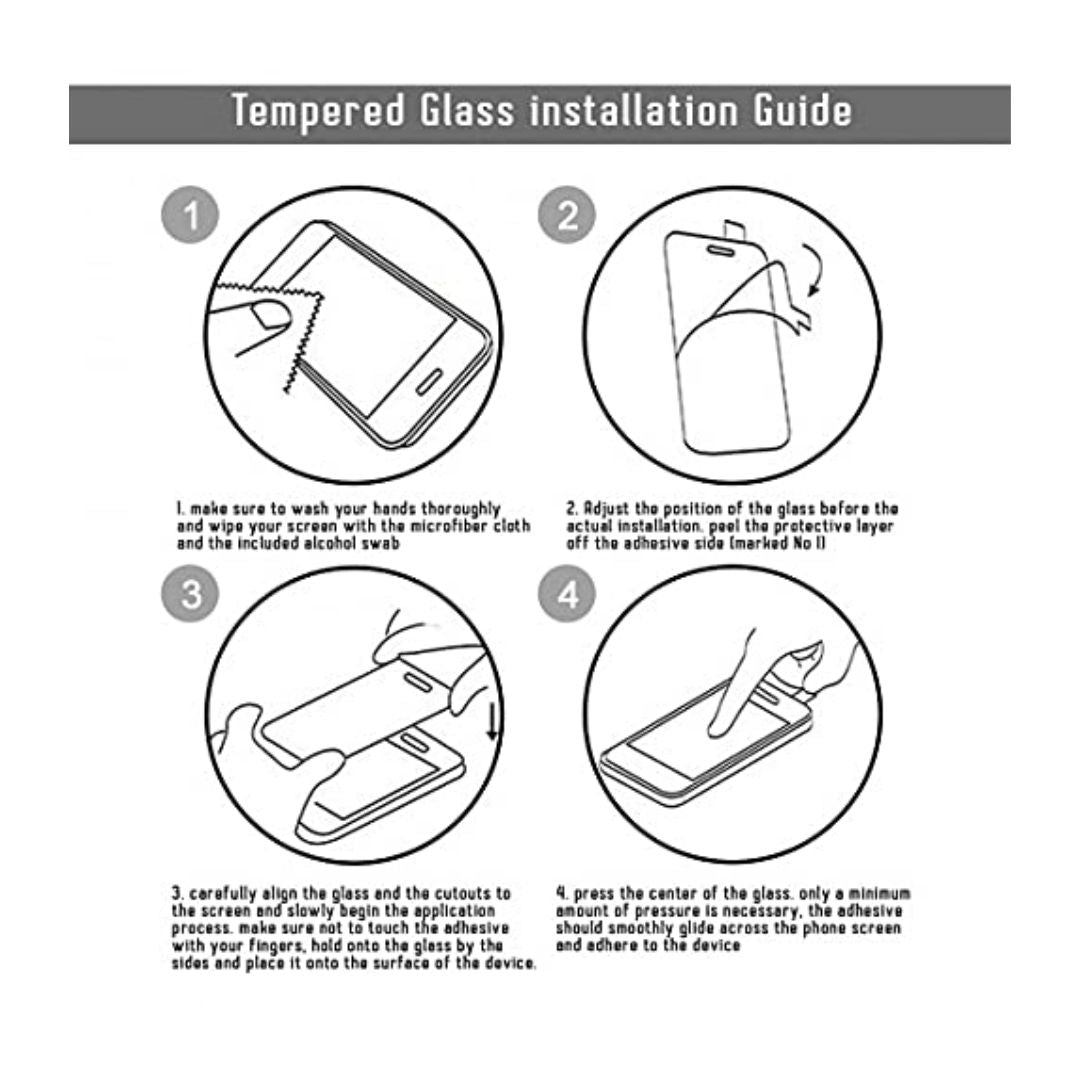 Tempered Glass installation Guide

1

2

1. make sure to wash your hands thoroughly and wipe your screen with the microfiber cloth and the included alcohol swab

2. Adjust the position of the glass before the actual installation. peel the protective layer off the adhesive side (marked No 1)

3

4

3. carefully align the glass and the cutouts to the screen and slowly begin the application process. make sure not to touch the adhesive with your fingers, hold onto the glass by the sides and place it onto the surface of the device.

4. press the center of the glass. only a minimum amount of pressure is necessary, the adhesive should smoothly glide across the phone screen and adhere to the device