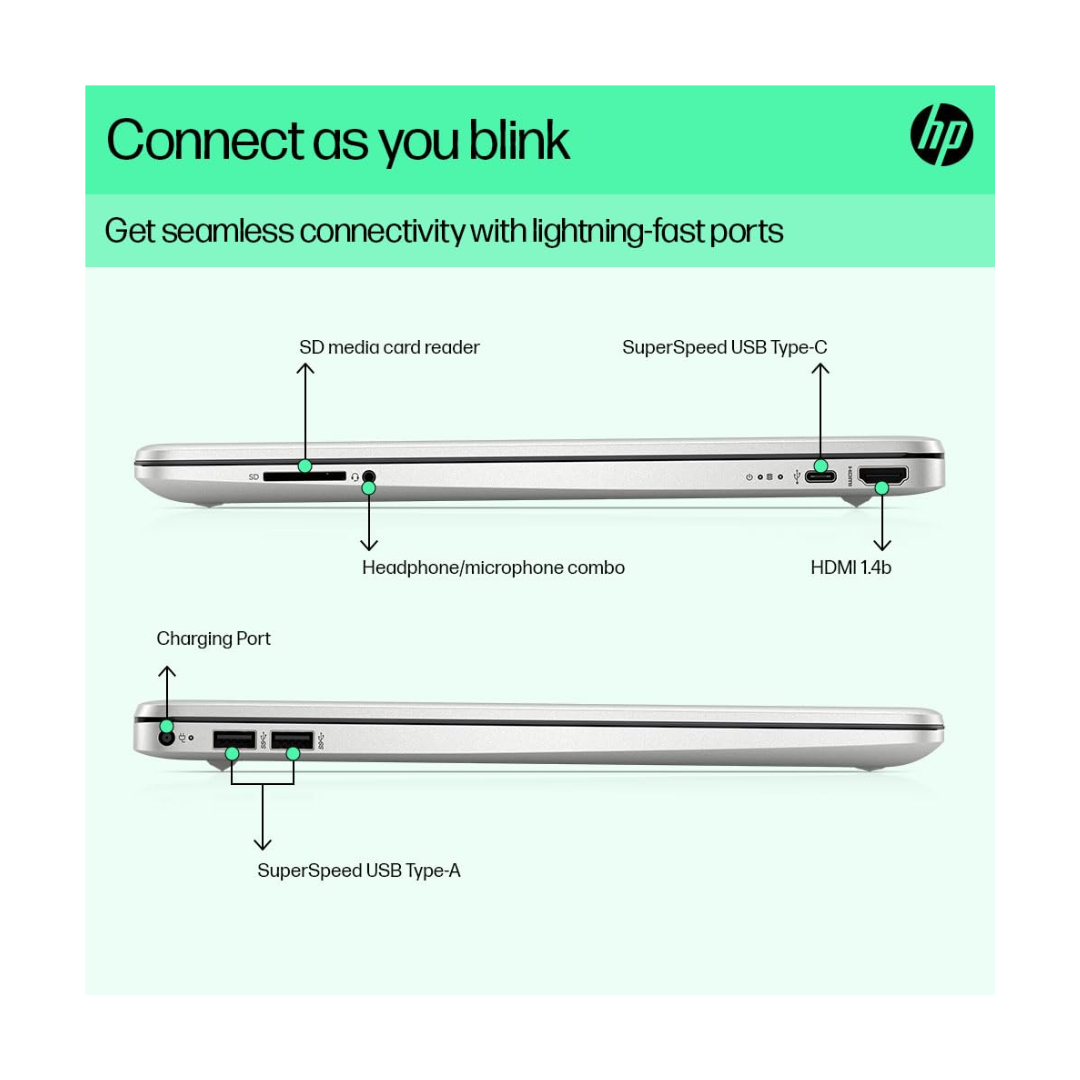 Connect as you blink

hp

Get seamless connectivity with lightning-fast ports

SD media card reader

SuperSpeed USB Type-C

SD

Headphone/microphone combo

HDMI 1.4b

Charging Port

SuperSpeed USB Type-A